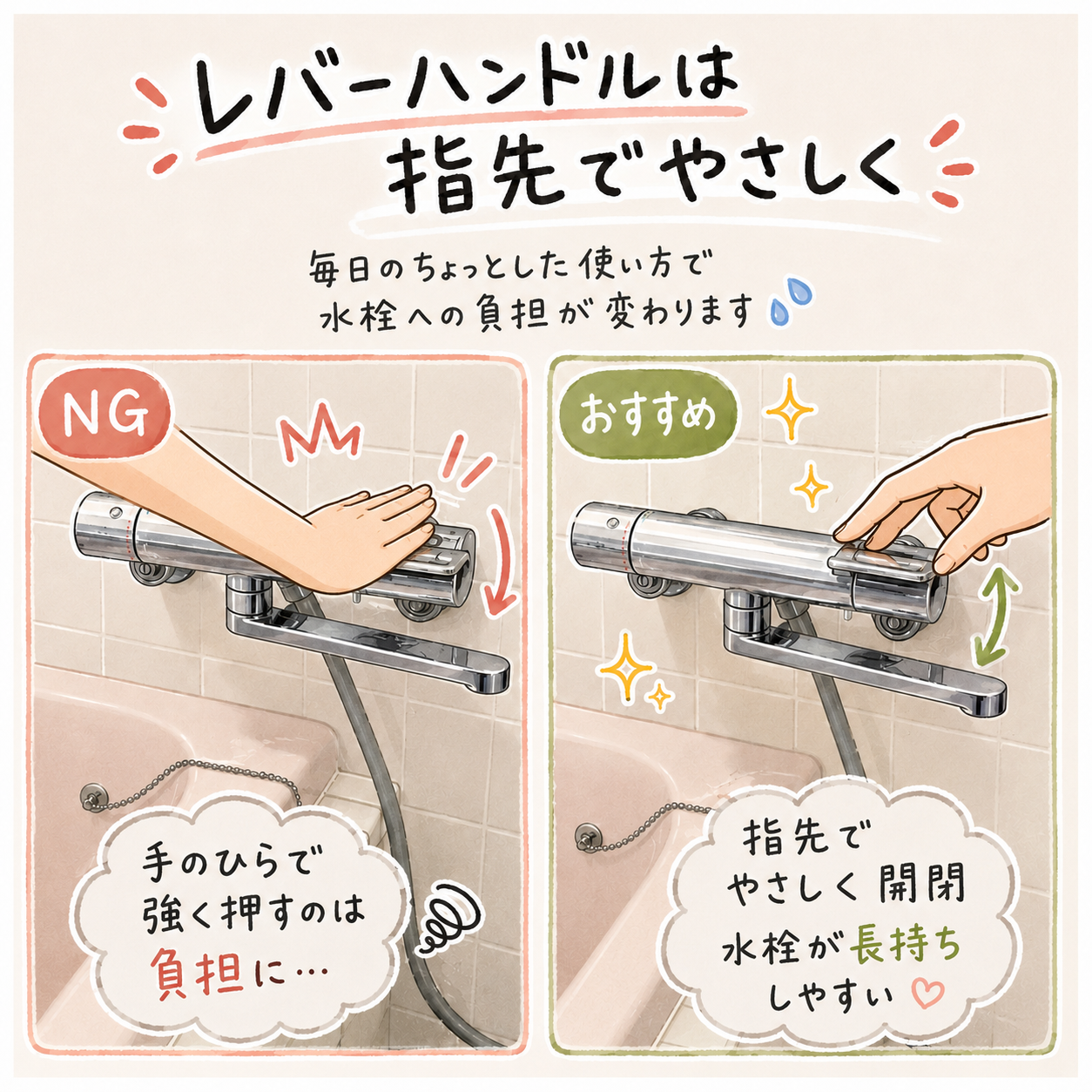 レバーハンドルは
指先でやさしく

毎日のちょっとした使い方で
水栓への負担が変わります

NG

手のひらで
強く押すのは
負担に…

おすすめ

指先で
やさしく開閉
水栓が長持ち
しやすい